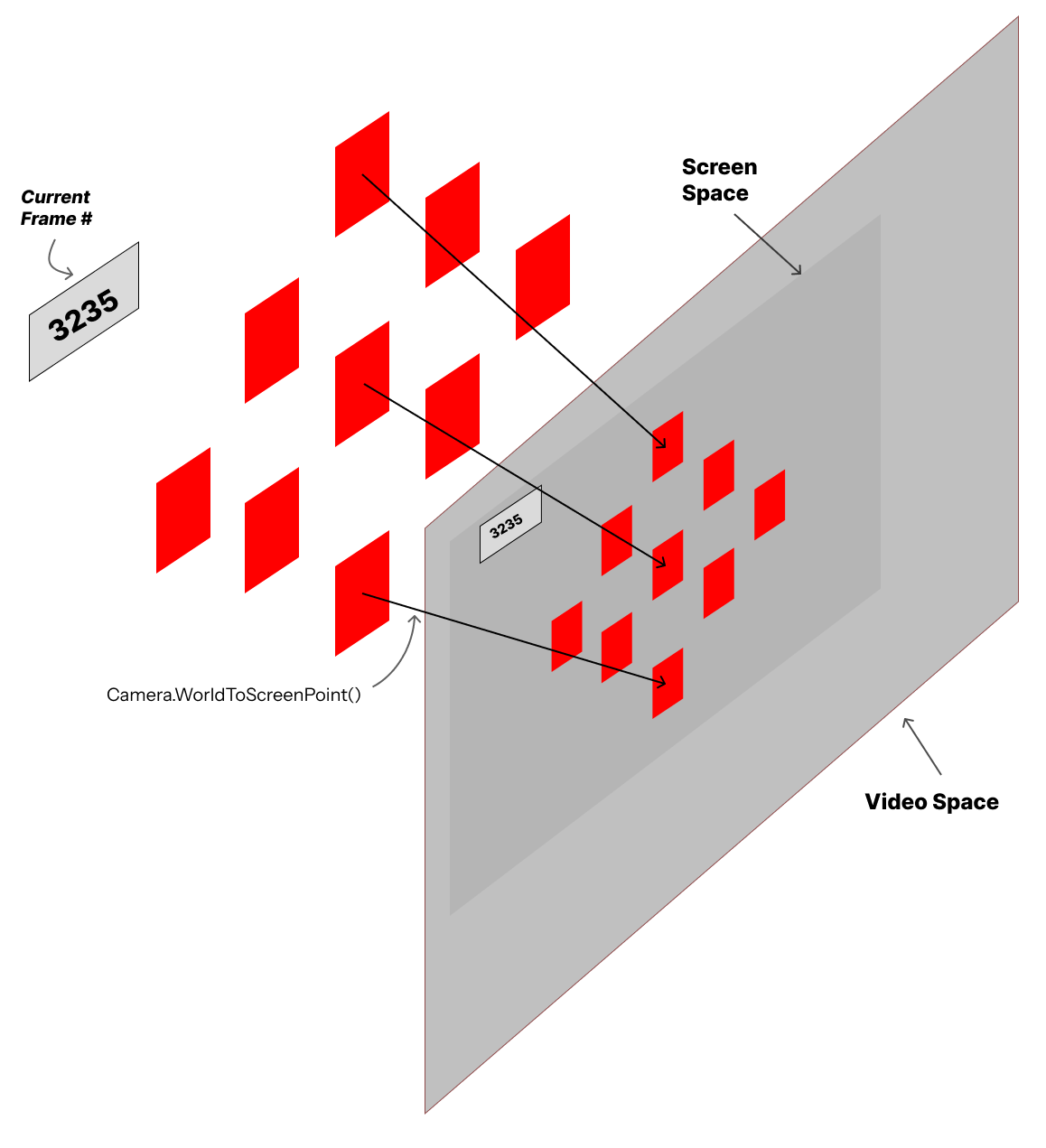 Current Frame #

3235

Screen Space

3235

Camera.WorldToScreenPoint()

Video Space